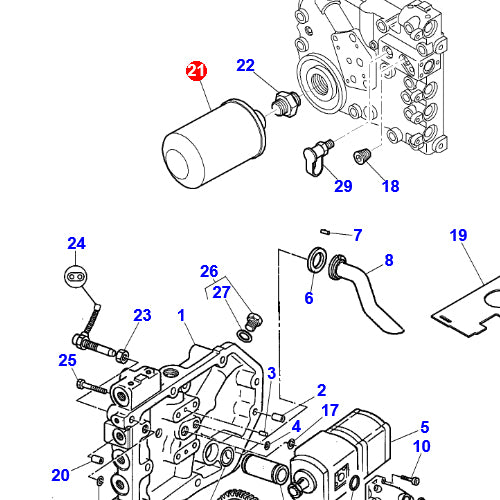 21
22
29
18
24
7
19
8
26
27
6
23
1
25
3
2
17
4
5
10
20